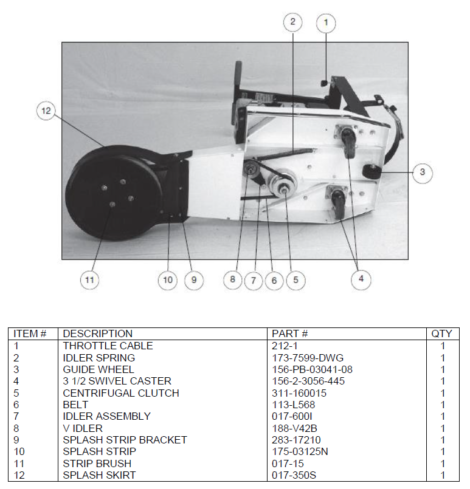 2
1
12
3
11
10
9
8
7
6
5
4

| ITEM # | DESCRIPTION | PART # | QTY |
|---|---|---|---|
| 1 | THROTTLE CABLE | 212-1 | 1 |
| 2 | IDLER SPRING | 173-7599-DWG | 1 |
| 3 | GUIDE WHEEL | 156-PB-03041-08 | 1 |
| 4 | 3 1/2 SWIVEL CASTER | 156-2-3056-445 | 1 |
| 5 | CENTRIFUGAL CLUTCH | 311-160015 | 1 |
| 6 | BELT | 113-L568 | 1 |
| 7 | IDLER ASSEMBLY | 017-600I | 1 |
| 8 | V IDLER | 188-V42B | 1 |
| 9 | SPLASH STRIP BRACKET | 283-17210 | 1 |
| 10 | SPLASH STRIP | 175-03125N | 1 |
| 11 | STRIP BRUSH | 017-15 | 1 |
| 12 | SPLASH SKIRT | 017-350S | 1 |